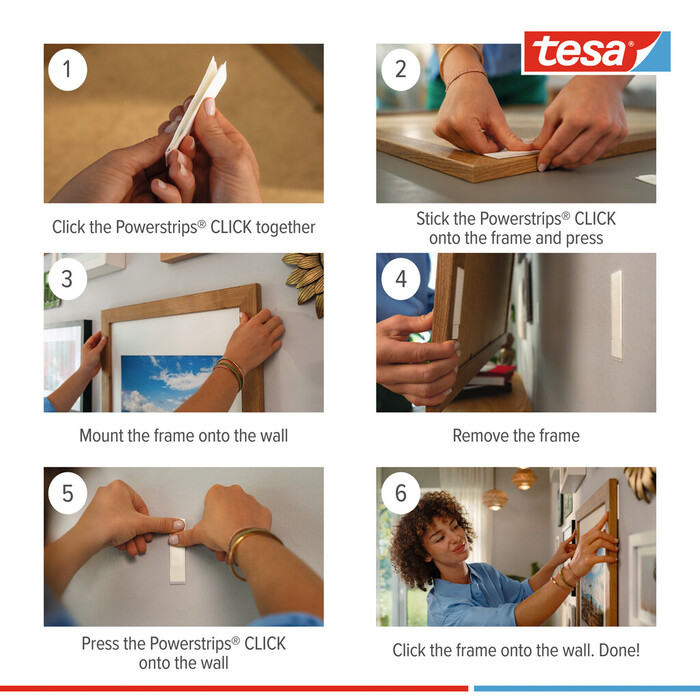 tesa

1

Click the Powerstrips® CLICK together

2

Stick the Powerstrips® CLICK onto the frame and press

3

Mount the frame onto the wall

4

Remove the frame

5

Press the Powerstrips® CLICK onto the wall

6

Click the frame onto the wall. Done!